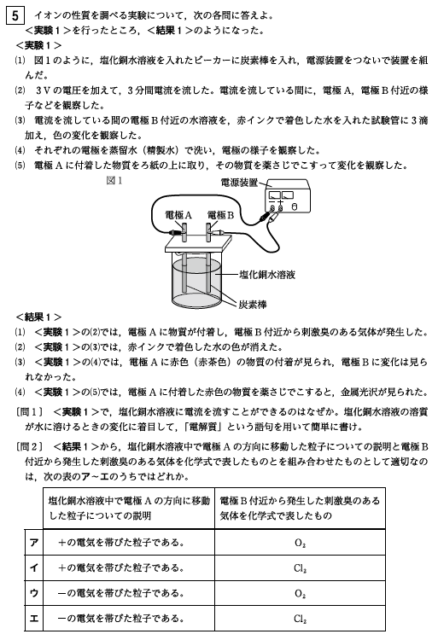 5 イオンの性質を調べる実験について，次の各問に答えよ。
＜実験１＞を行ったところ，＜結果１＞のようになった。

＜実験１＞
(1) 図１のように，塩化銅水溶液を入れたビーカーに炭素棒を入れ，電源装置をつないで装置を組んだ。
(2) ３Ｖの電圧を加えて，３分間電流を流した。電流を流している間に，電極Ａ，電極Ｂ付近の様子などを観察した。
(3) 電流を流している間の電極Ｂ付近の水溶液を，赤インクで着色した水を入れた試験管に３滴加え，色の変化を観察した。
(4) それぞれの電極を蒸留水（精製水）で洗い，電極の様子を観察した。
(5) 電極Ａに付着した物質をろ紙の上に取り，その物質を薬さじでこすって変化を観察した。

図１
電源装置
電極Ａ
電極Ｂ
塩化銅水溶液
炭素棒

＜結果１＞
(1) ＜実験１＞の(2)では，電極Ａに物質が付着し，電極Ｂ付近から刺激臭のある気体が発生した。
(2) ＜実験１＞の(3)では，赤インクで着色した水の色が消えた。
(3) ＜実験１＞の(4)では，電極Ａに赤色（赤茶色）の物質の付着が見られ，電極Ｂに変化は見られなかった。
(4) ＜実験１＞の(5)では，電極Ａに付着した赤色の物質を薬さじでこすると，金属光沢が見られた。

〔問１〕 ＜実験１＞で，塩化銅水溶液に電流を流すことができるのはなぜか。塩化銅水溶液の溶質が水に溶けるときの変化に着目して，「電解質」という語句を用いて簡単に書け。

〔問２〕 ＜結果１＞から，塩化銅水溶液中で電極Ａの方向に移動した粒子についての説明と電極Ｂ付近から発生した刺激臭のある気体を化学式で表したものとを組み合わせたものとして適切なのは，次の表のア～エのうちではどれか。

| | 塩化銅水溶液中で電極Ａの方向に移動した粒子についての説明 | 電極Ｂ付近から発生した刺激臭のある気体を化学式で表したもの |
|---|---|---|
| ア | ＋の電気を帯びた粒子である。 | $O_2$ |
| イ | ＋の電気を帯びた粒子である。 | $Cl_2$ |
| ウ | －の電気を帯びた粒子である。 | $O_2$ |
| エ | －の電気を帯びた粒子である。 | $Cl_2$ |